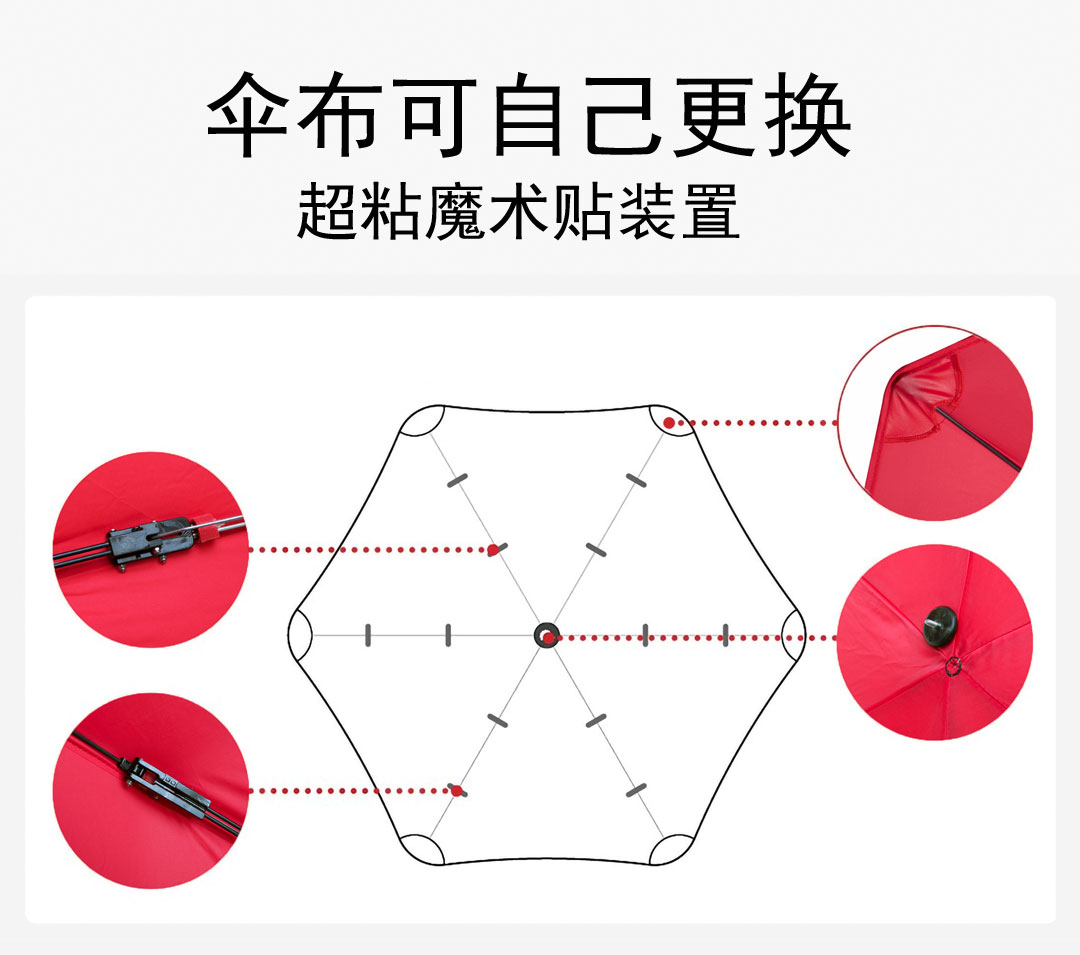 伞布可自己更换
超粘魔术贴装置