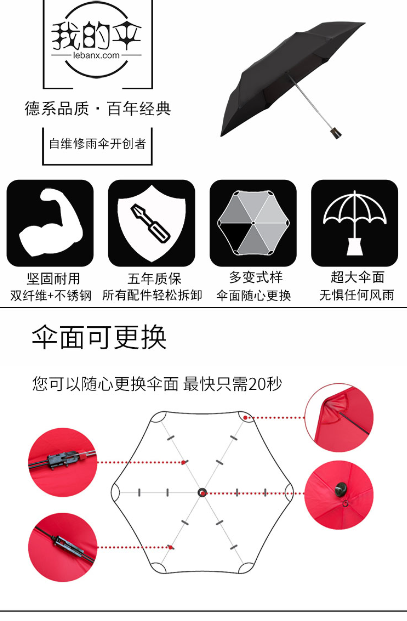 我的伞
lebanx.com

德系品质 · 百年经典

自维修雨伞开创者

坚固耐用
双纤维+不锈钢

五年质保
所有配件轻松拆卸

多变式样
伞面随心更换

超大伞面
无惧任何风雨

伞面可更换

您可以随心更换伞面 最快只需20秒